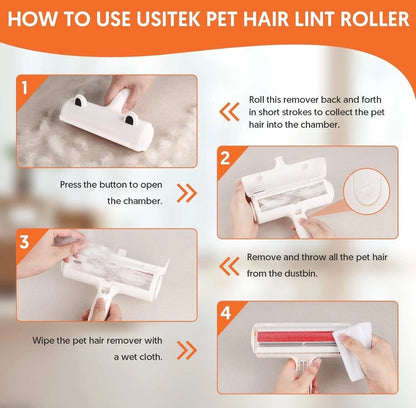 HOW TO USE USITEK PET HAIR LINT ROLLER

1

Roll this remover back and forth in short strokes to collect the pet hair into the chamber.

2

Press the button to open the chamber.

3

Remove and throw all the pet hair from the dustbin.

4

Wipe the pet hair remover with a wet cloth.